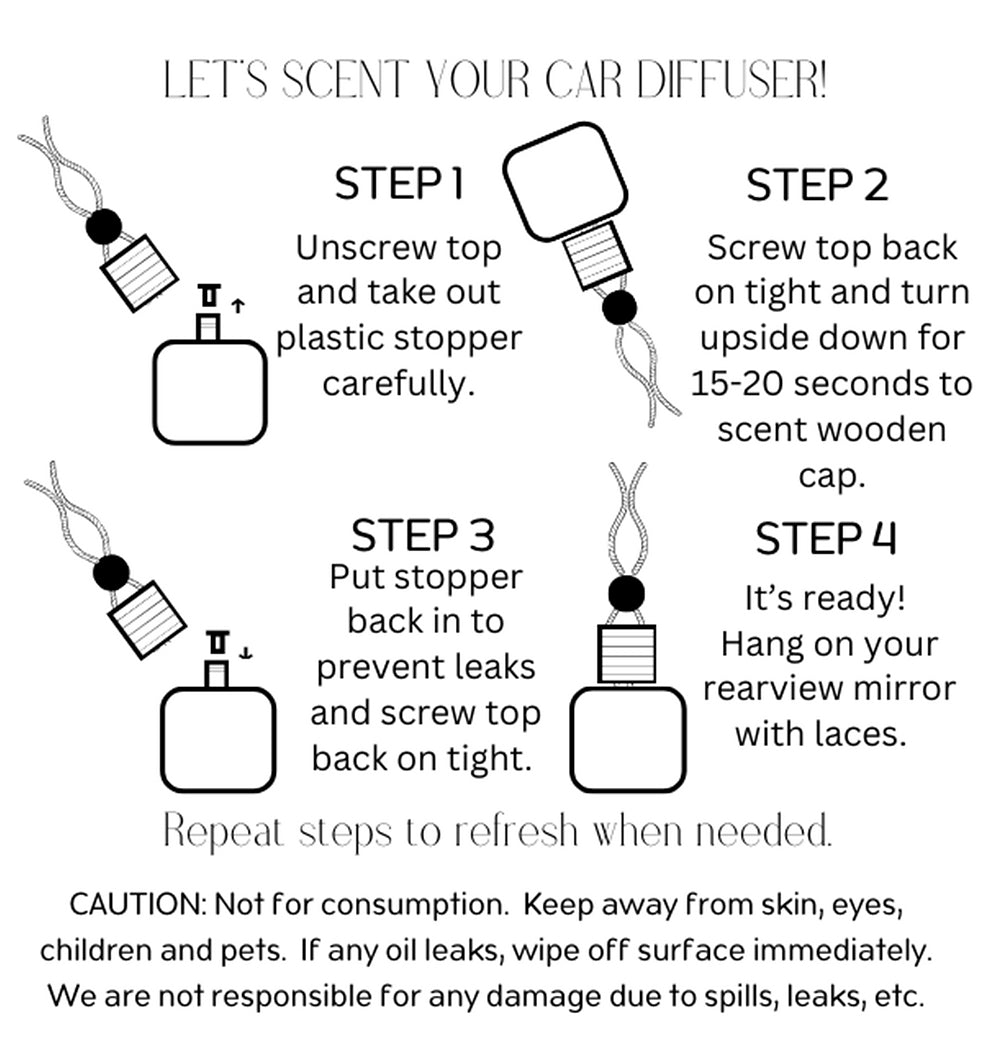 LET'S SCENT YOUR CAR DIFFUSER!

STEP 1
Unscrew top and take out plastic stopper carefully.

STEP 2
Screw top back on tight and turn upside down for 15-20 seconds to scent wooden cap.

STEP 3
Put stopper back in to prevent leaks and screw top back on tight.

STEP 4
It's ready! Hang on your rearview mirror with laces.

Repeat steps to refresh when needed.

CAUTION: Not for consumption. Keep away from skin, eyes, children and pets. If any oil leaks, wipe off surface immediately. We are not responsible for any damage due to spills, leaks, etc.